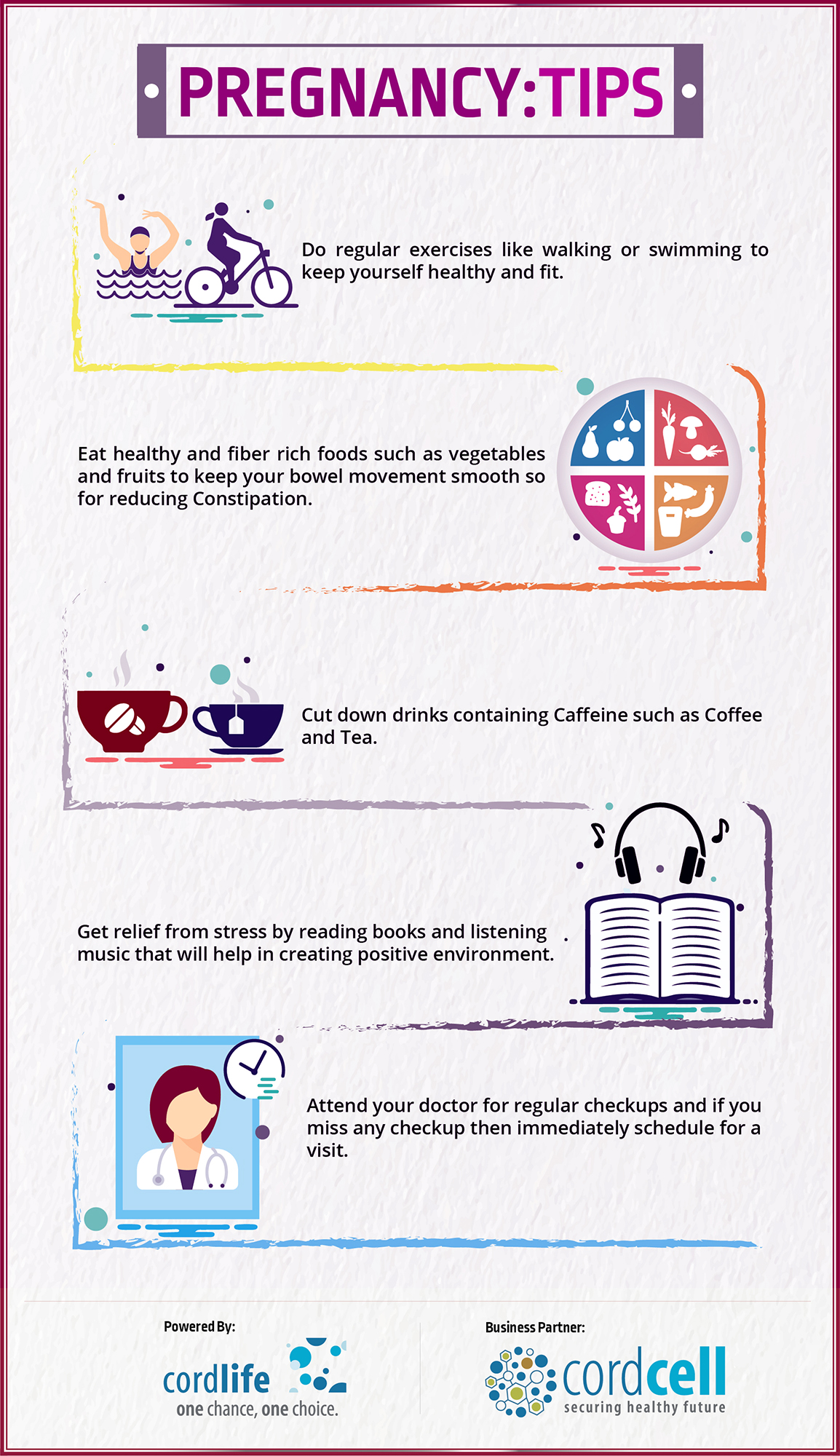 PREGNANCY:TIPS

Do regular exercises like walking or swimming to keep yourself healthy and fit.

Eat healthy and fiber rich foods such as vegetables and fruits to keep your bowel movement smooth so for reducing Constipation.

Cut down drinks containing Caffeine such as Coffee and Tea.

Get relief from stress by reading books and listening music that will help in creating positive environment.

Attend your doctor for regular checkups and if you miss any checkup then immediately schedule for a visit.

Powered By:
cordlife
one chance, one choice.

Business Partner:
cordcell
securing healthy future